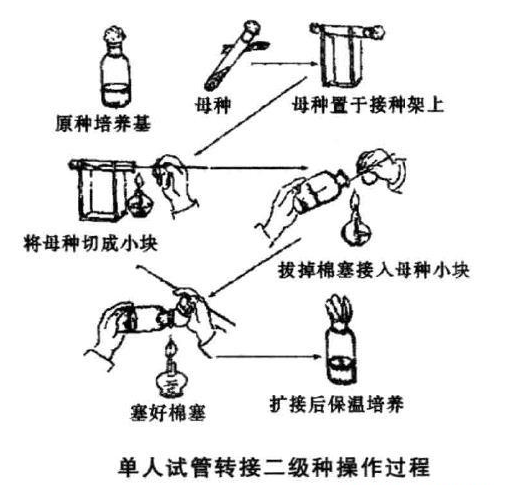 原种培养基

母种

母种置于接种架上

将母种切成小块

拔掉棉塞接入母种小块

塞好棉塞

扩接后保温培养

单人试管转接二级种操作过程